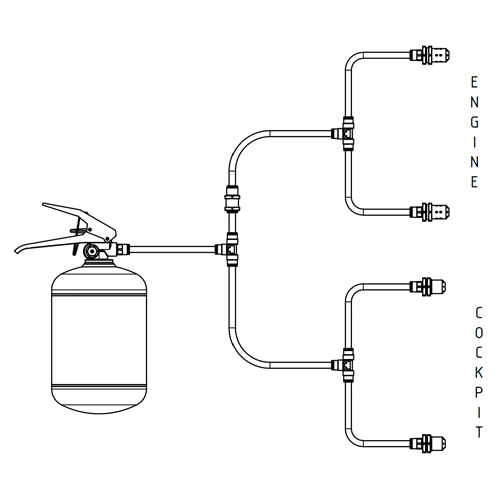 ENGINE

COCKPIT