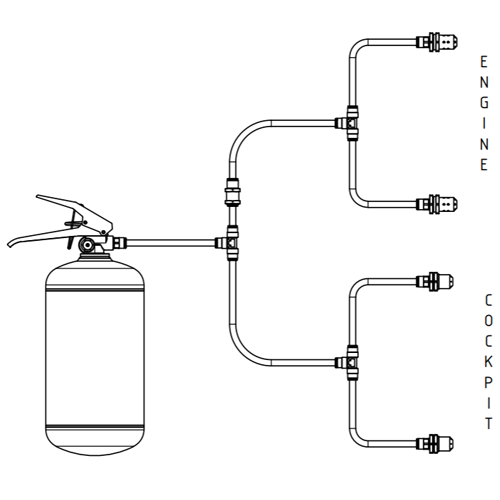 ENGINE

COCKPIT