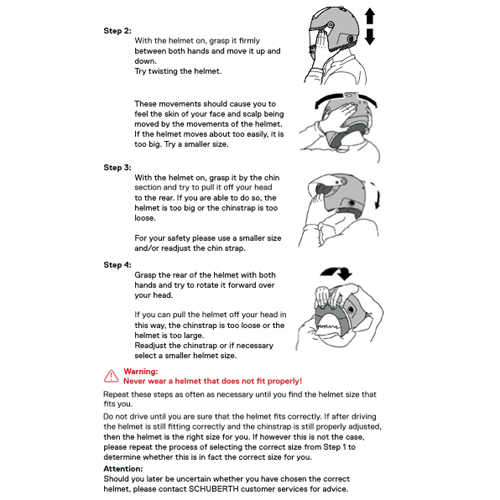 Step 2:
With the helmet on, grasp it firmly between both hands and move it up and down.
Try twisting the helmet.

These movements should cause you to feel the skin of your face and scalp being moved by the movements of the helmet. If the helmet moves about too easily, it is too big. Try a smaller size.

Step 3:
With the helmet on, grasp it by the chin section and try to pull it off your head to the rear. If you are able to do so, the helmet is too big or the chinstrap is too loose.

For your safety please use a smaller size and/or readjust the chin strap.

Step 4:
Grasp the rear of the helmet with both hands and try to rotate it forward over your head.

If you can pull the helmet off your head in this way, the chinstrap is too loose or the helmet is too large.
Readjust the chinstrap or if necessary select a smaller helmet size.

Warning:
Never wear a helmet that does not fit properly!

Repeat these steps as often as necessary until you find the helmet size that fits you.

Do not drive until you are sure that the helmet fits correctly. If after driving the helmet is still fitting correctly and the chinstrap is still properly adjusted, then the helmet is the right size for you. If however this is not the case, please repeat the process of selecting the correct size from Step 1 to determine whether this is in fact the correct size for you.

Attention:
Should you later be uncertain whether you have chosen the correct helmet, please contact SCHUBERTH customer services for advice.