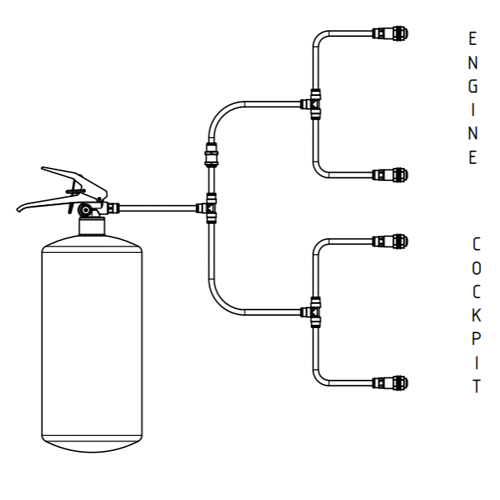 ENGINE

COCKPIT